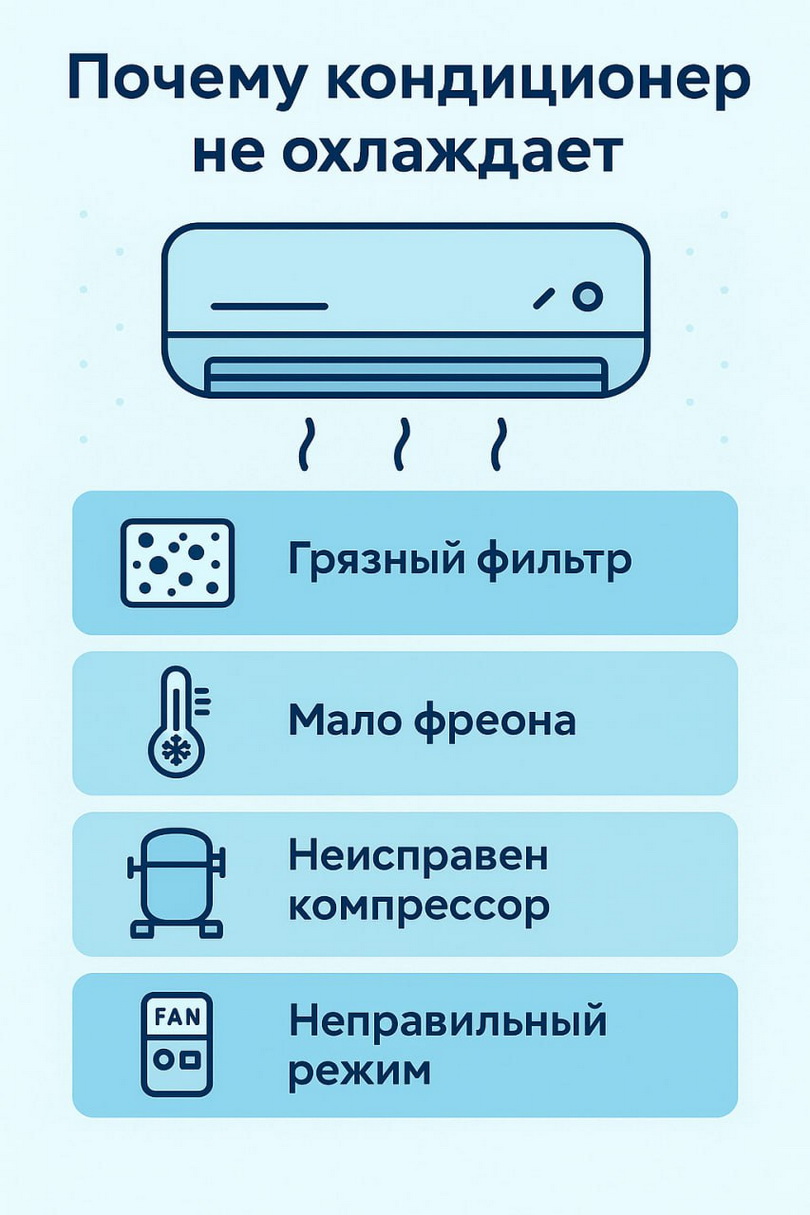 Почему кондиционер не охлаждает

Грязный фильтр

Мало фреона

Неисправен компрессор

FAN

Неправильный режим